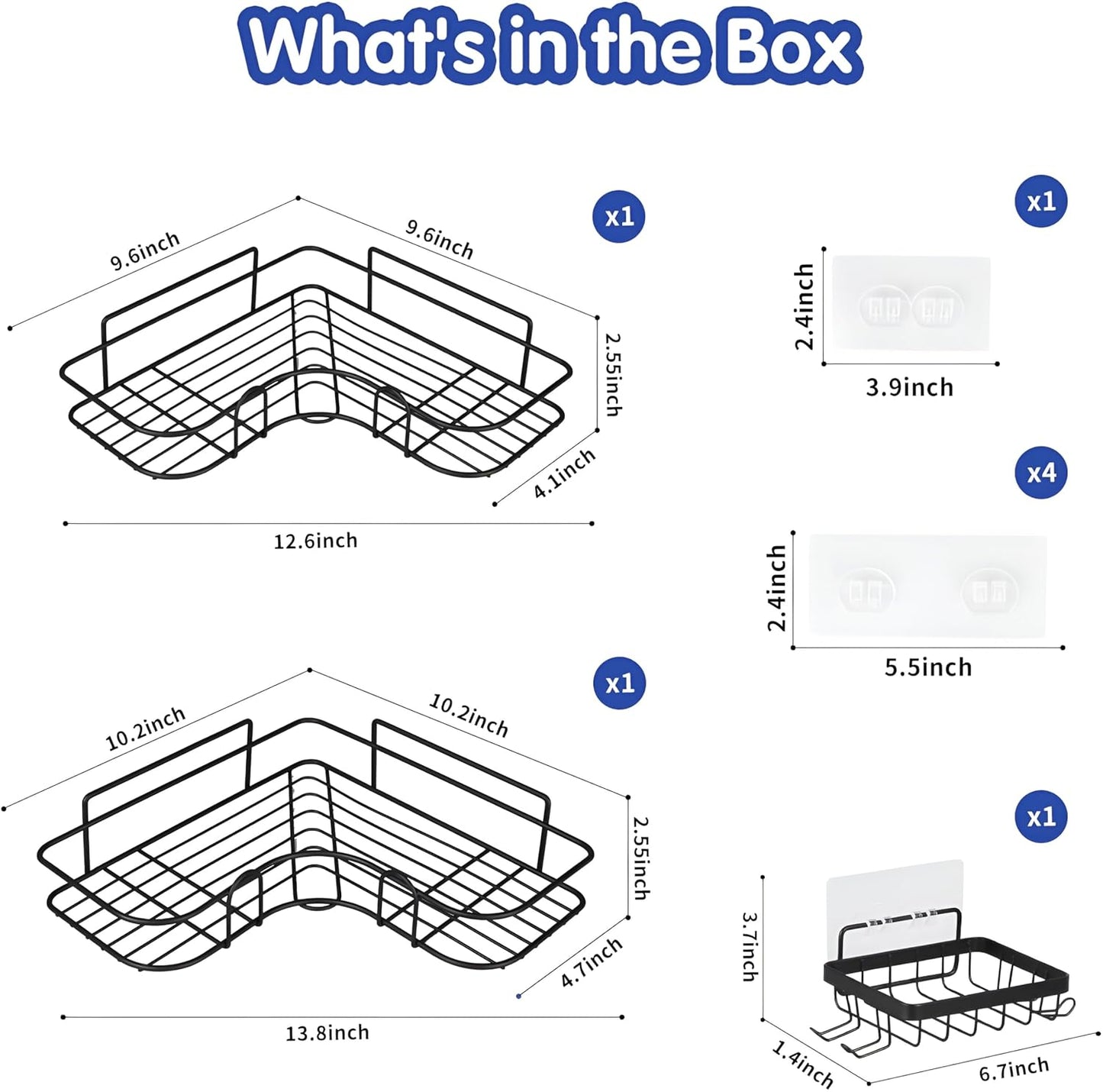 What's in the Box

x1

9.6inch

9.6inch

2.55inch

4.1inch

12.6inch

x1

10.2inch

10.2inch

2.55inch

4.7inch

13.8inch

x1

2.4inch

3.9inch

x4

2.4inch

5.5inch

x1

3.7inch

1.4inch

6.7inch