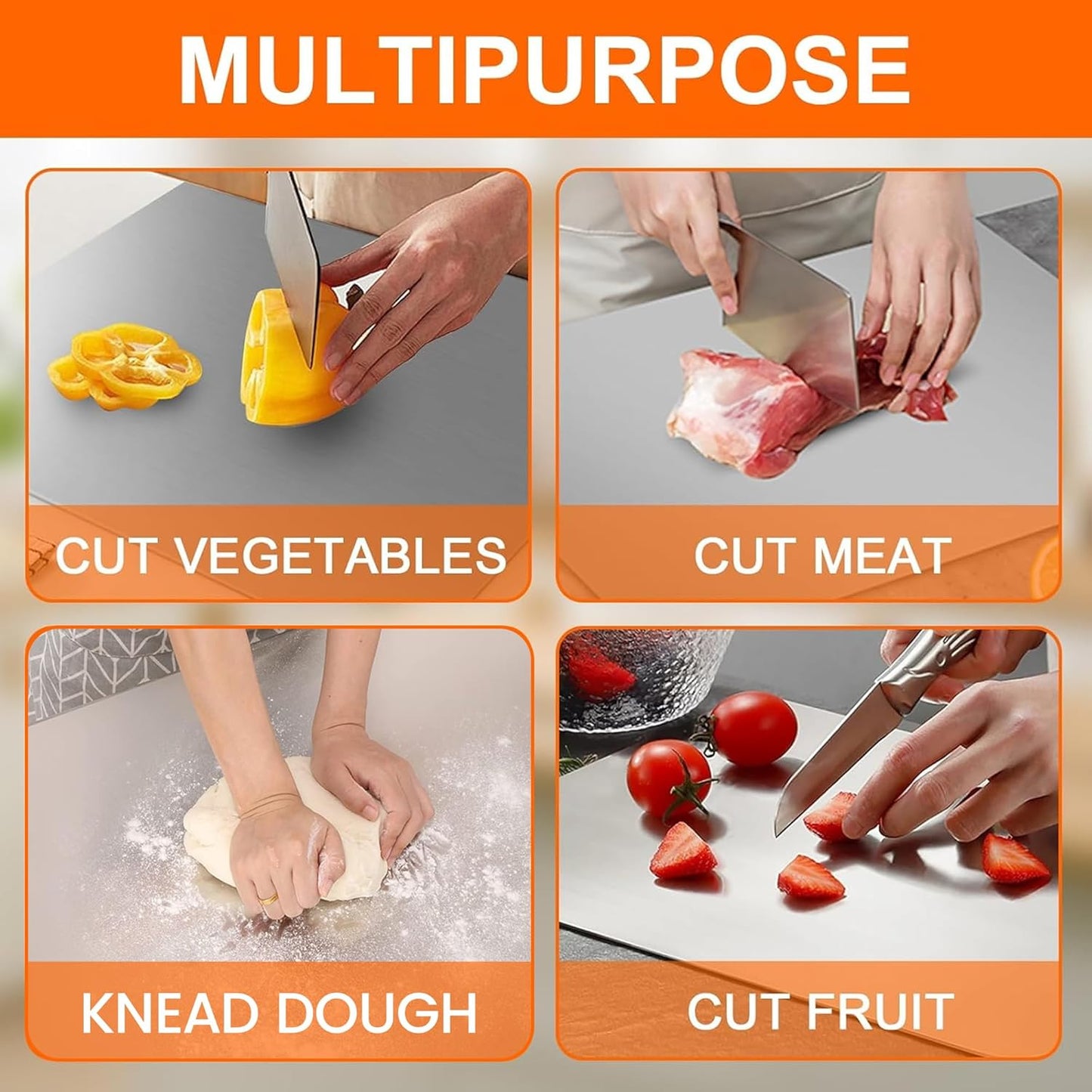 MULTIPURPOSE

CUT VEGETABLES

CUT MEAT

KNEAD DOUGH

CUT FRUIT